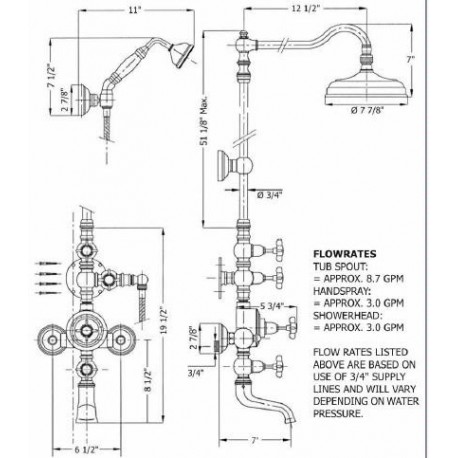 11"

7 1/2"

2 7/8"

12 1/2"

7"

Ø 7 7/8"

51 1/8" Max.

Ø 3/4"

19 1/2"

8 1/2"

6 1/2"

5 3/4"

2 7/8"

3/4"

7"

FLOWRATES
TUB SPOUT:
= APPROX. 8.7 GPM
HANDSPRAY:
= APPROX. 3.0 GPM
SHOWERHEAD:
= APPROX. 3.0 GPM

FLOW RATES LISTED ABOVE ARE BASED ON USE OF 3/4" SUPPLY LINES AND WILL VARY DEPENDING ON WATER PRESSURE.